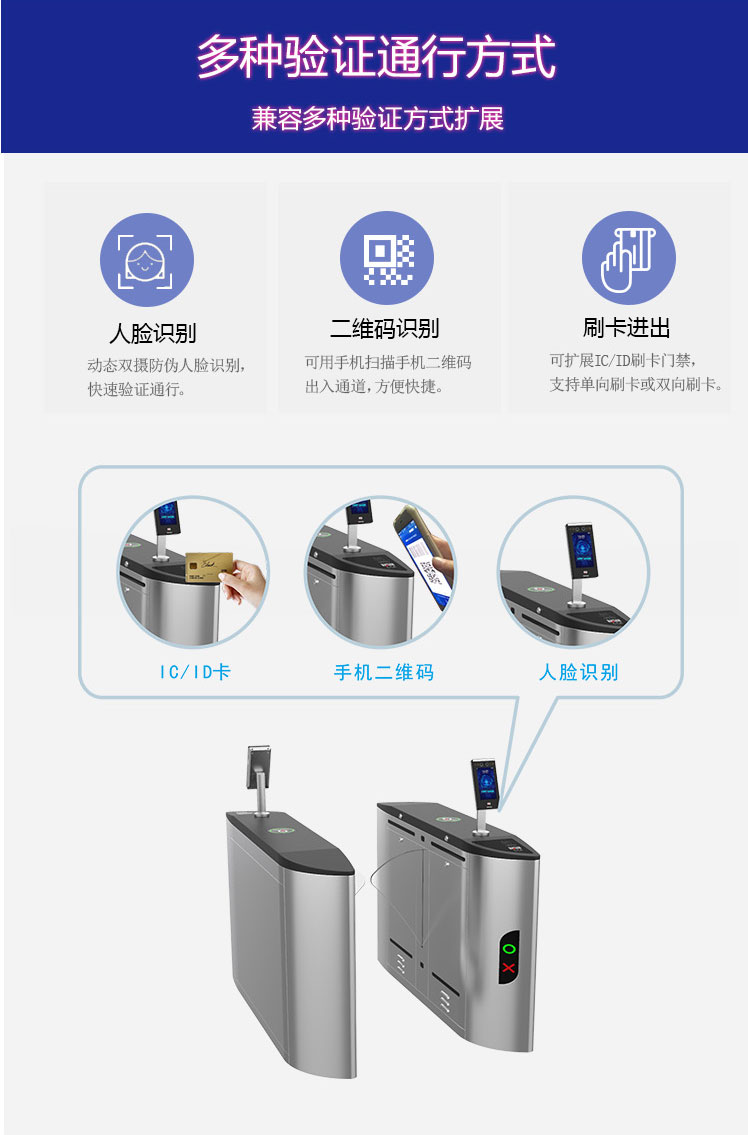 多种验证通行方式

兼容多种验证方式扩展

人脸识别

动态双摄防伪人脸识别，快速验证通行。

二维码识别

可用手机扫描手机二维码出入通道，方便快捷。

刷卡进出

可扩展IC/ID刷卡门禁，支持单向刷卡或双向刷卡。

IC/ID卡

手机二维码

人脸识别